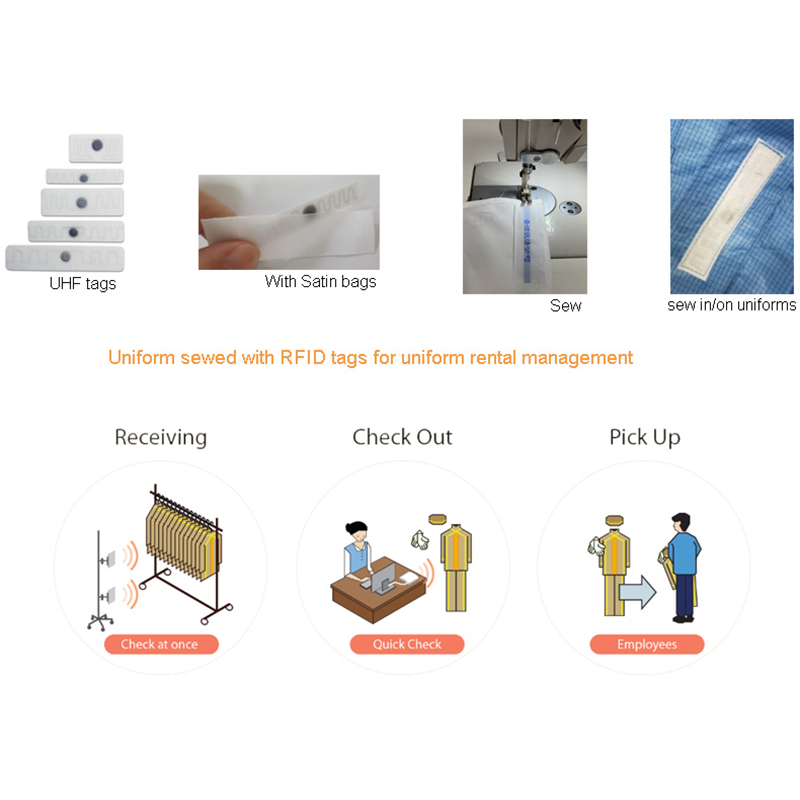 UHF tags

With Satin bags

Sew

sew in/on uniforms

Uniform sewed with RFID tags for uniform rental management

Receiving

Check at once

Check Out

Quick Check

Pick Up

Employees